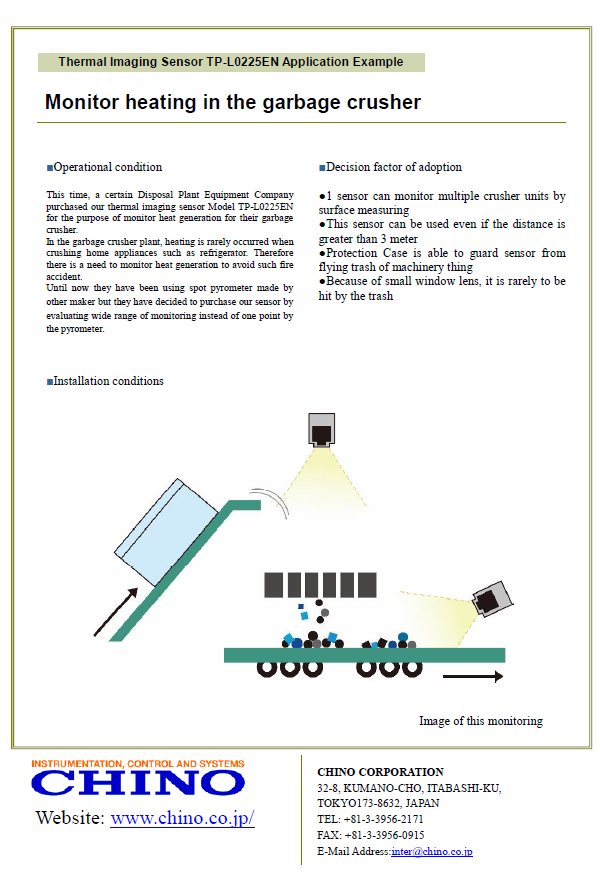 Thermal Imaging Sensor TP-L0225EN Application Example

Monitor heating in the garbage crusher

■Operational condition

This time, a certain Disposal Plant Equipment Company purchased our thermal imaging sensor Model TP-L0225EN for the purpose of monitor heat generation for their garbage crusher.
In the garbage crusher plant, heating is rarely occurred when crushing home appliances such as refrigerator. Therefore there is a need to monitor heat generation to avoid such fire accident.
Until now they have been using spot pyrometer made by other maker but they have decided to purchase our sensor by evaluating wide range of monitoring instead of one point by the pyrometer.

■Decision factor of adoption

●1 sensor can monitor multiple crusher units by surface measuring
●This sensor can be used even if the distance is greater than 3 meter
●Protection Case is able to guard sensor from flying trash of machinery thing
●Because of small window lens, it is rarely to be hit by the trash

■Installation conditions

Image of this monitoring

INSTRUMENTATION, CONTROL AND SYSTEMS
CHINO
Website: www.chino.co.jp/

CHINO CORPORATION
32-8, KUMANO-CHO, ITABASHI-KU, TOKYO173-8632, JAPAN
TEL: +81-3-3956-2171
FAX: +81-3-3956-0915
E-Mail Address:inter@chino.co.jp